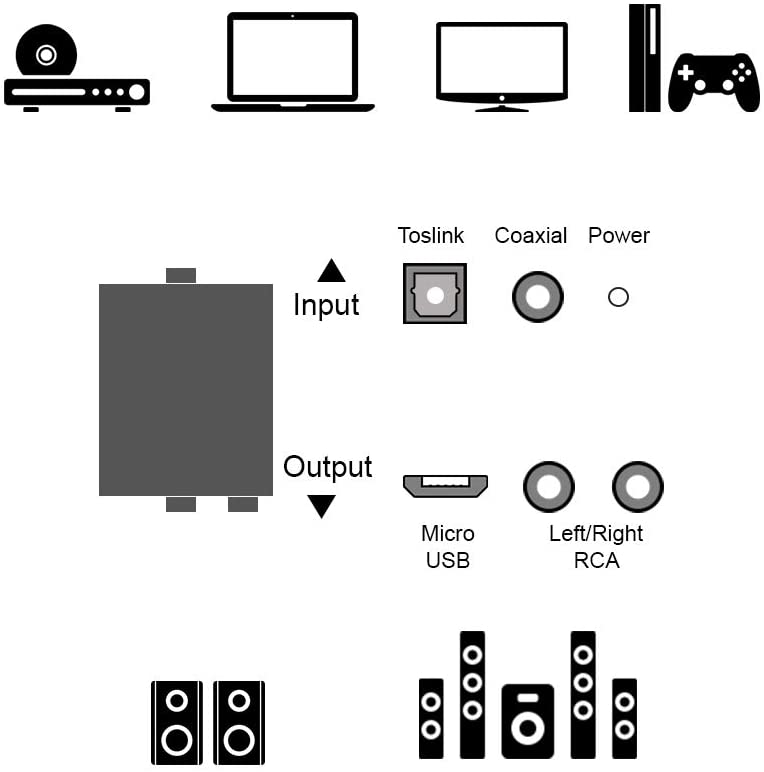 Toslink Coaxial Power

Input

Output

Micro USB

Left/Right RCA